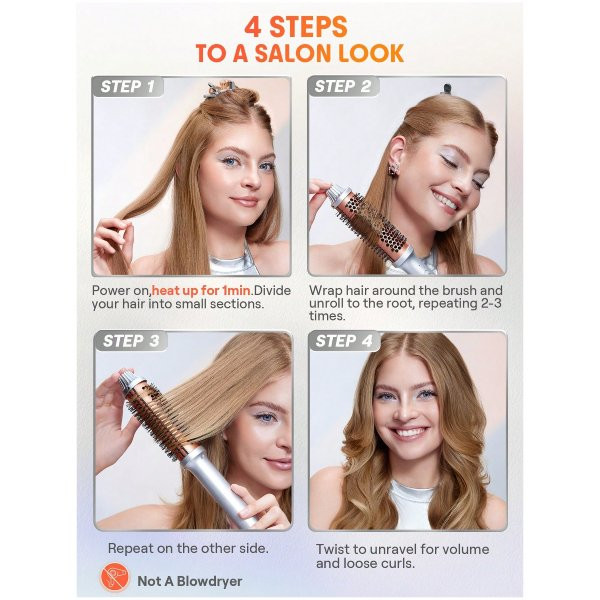 4 STEPS
TO A SALON LOOK

STEP 1

Power on,heat up for 1min.Divide your hair into small sections.

STEP 2

Wrap hair around the brush and unroll to the root, repeating 2-3 times.

STEP 3

Repeat on the other side.

STEP 4

Twist to unravel for volume and loose curls.

Not A Blowdryer